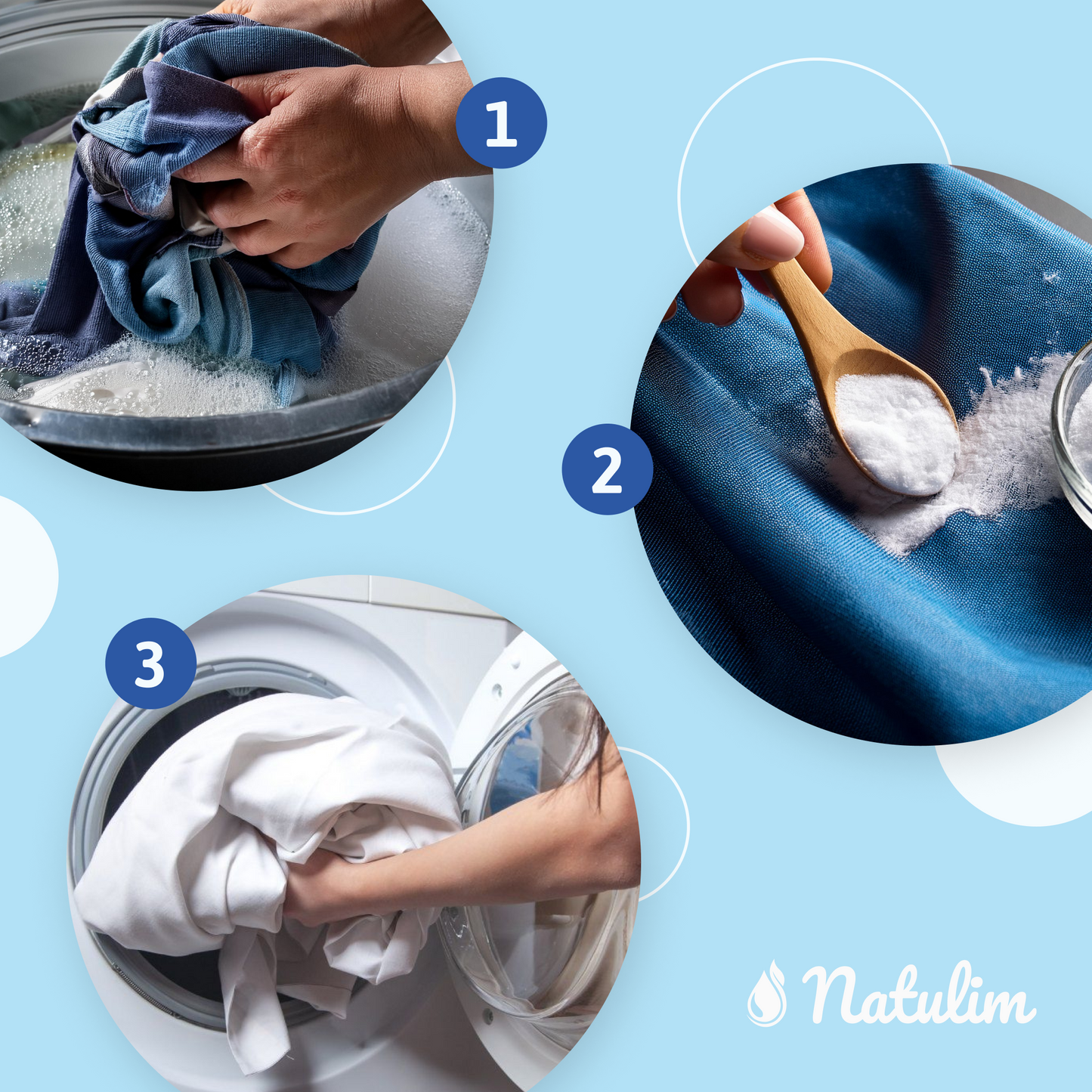 1

2

3

Natulim